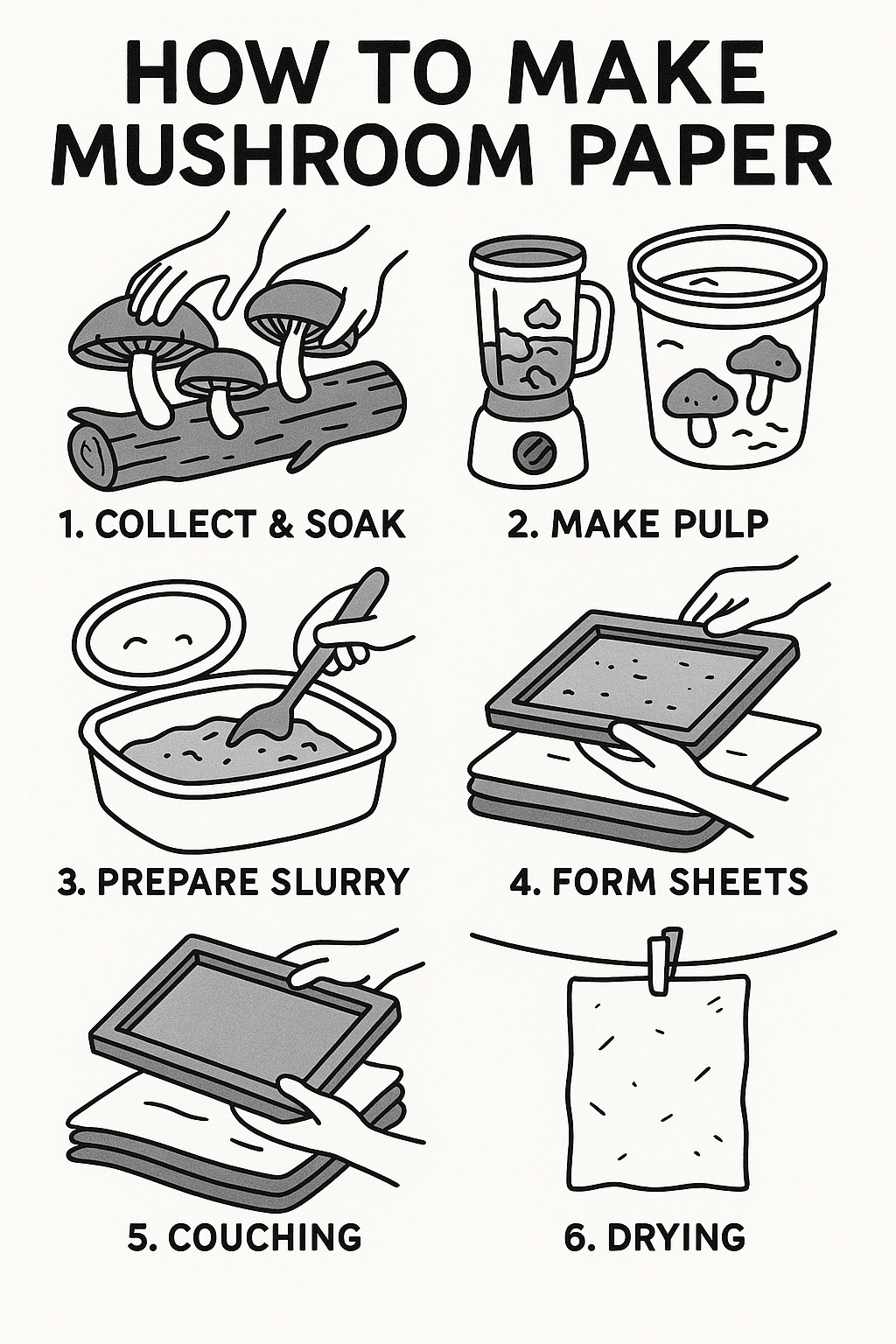 HOW TO MAKE MUSHROOM PAPER

1. COLLECT & SOAK

2. MAKE PULP

3. PREPARE SLURRY

4. FORM SHEETS

5. COUCHING

6. DRYING