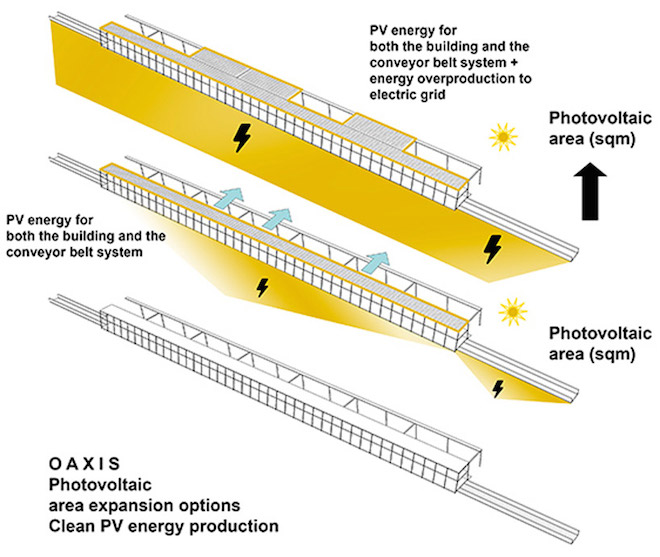 PV energy for
both the building and the
conveyor belt system +
energy overproduction to
electric grid

Photovoltaic
area (sqm)

PV energy for
both the building and the
conveyor belt system

Photovoltaic
area (sqm)

O A X I S
Photovoltaic
area expansion options
Clean PV energy production