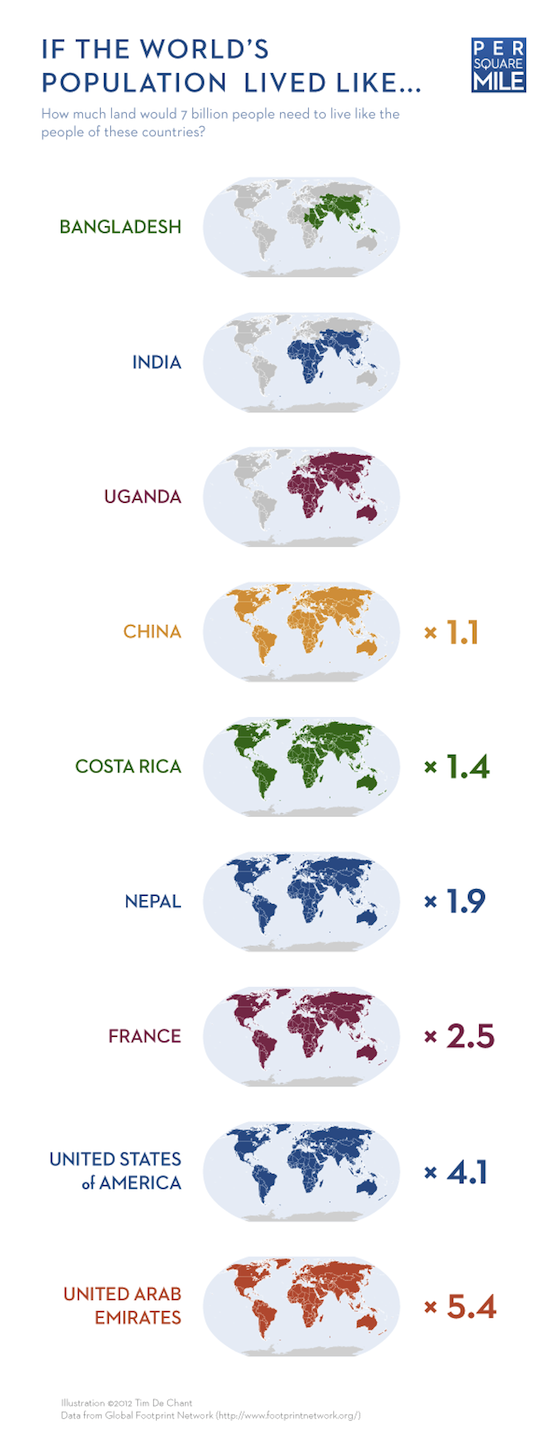 IF THE WORLD'S POPULATION LIVED LIKE...

PER SQUARE MILE

How much land would 7 billion people need to live like the people of these countries?

BANGLADESH

INDIA

UGANDA

CHINA × 1.1

COSTA RICA × 1.4

NEPAL × 1.9

FRANCE × 2.5

UNITED STATES of AMERICA × 4.1

UNITED ARAB EMIRATES × 5.4

Illustration ©2012 Tim De Chant
Data from Global Footprint Network (http://www.footprintnetwork.org/)