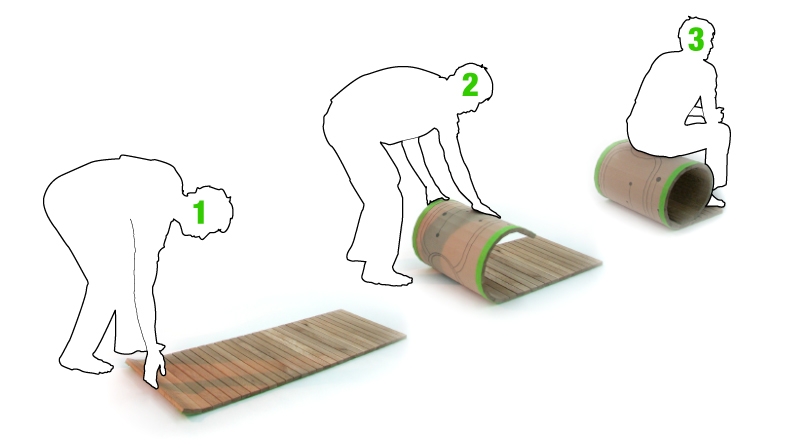 1
2
3